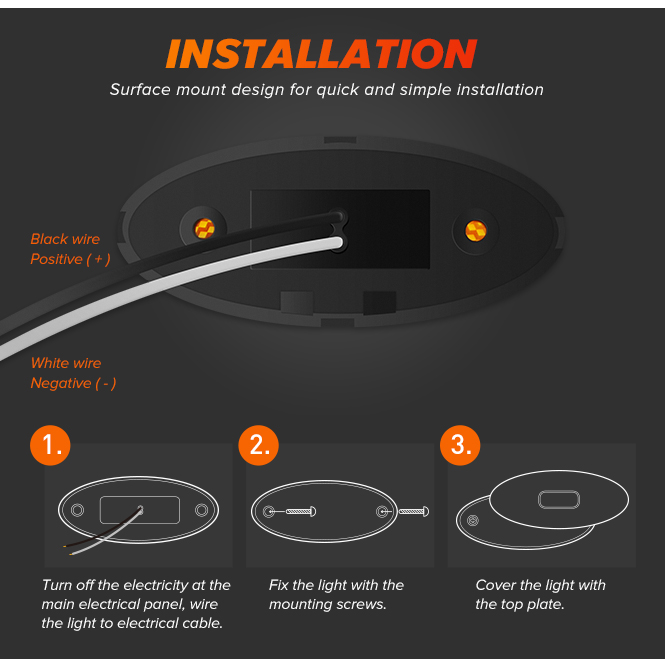 INSTALLATION

Surface mount design for quick and simple installation

Black wire
Positive ( + )

White wire
Negative ( - )

1.

Turn off the electricity at the main electrical panel, wire the light to electrical cable.

2.

Fix the light with the mounting screws.

3.

Cover the light with the top plate.