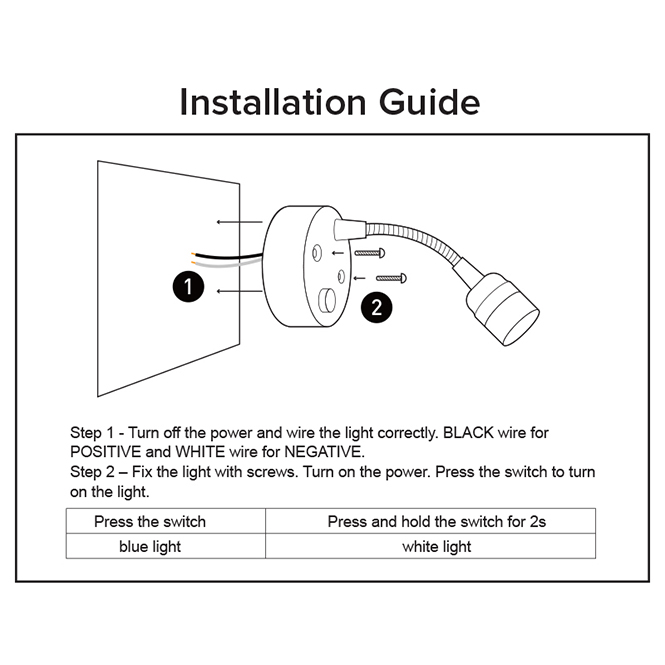 Installation Guide

1

2

Step 1 - Turn off the power and wire the light correctly. BLACK wire for POSITIVE and WHITE wire for NEGATIVE.
Step 2 – Fix the light with screws. Turn on the power. Press the switch to turn on the light.

| Press the switch | Press and hold the switch for 2s |
|---|---|
| blue light | white light |