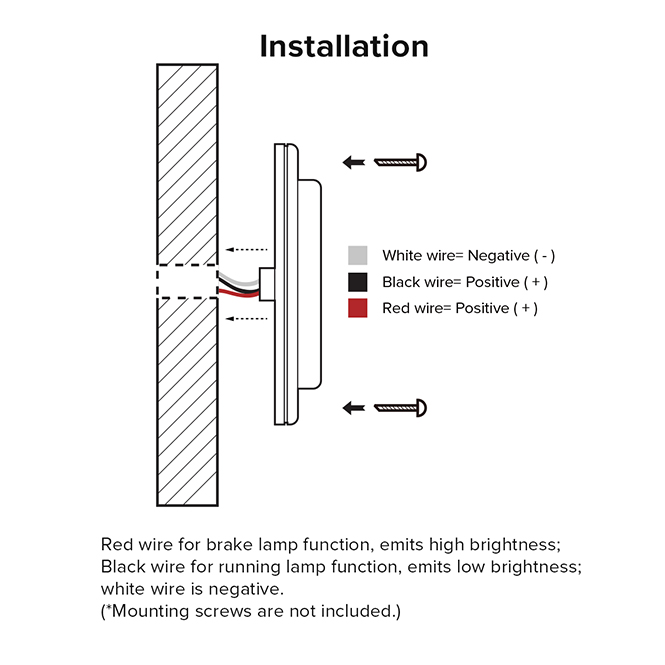 Installation

White wire= Negative ( - )
Black wire= Positive ( + )
Red wire= Positive ( + )

Red wire for brake lamp function, emits high brightness;
Black wire for running lamp function, emits low brightness;
white wire is negative.
(*Mounting screws are not included.)