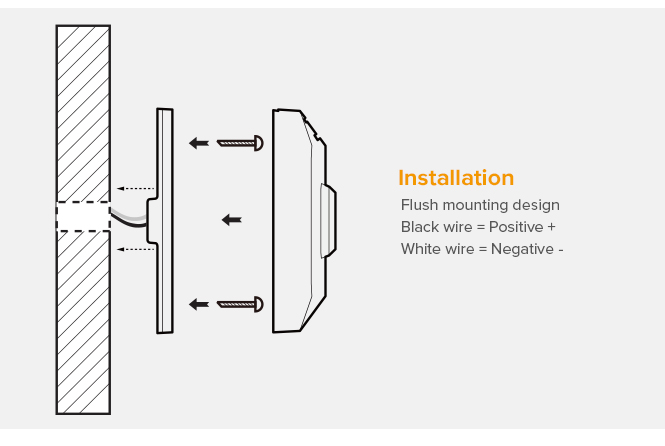 Installation
Flush mounting design
Black wire = Positive +
White wire = Negative -